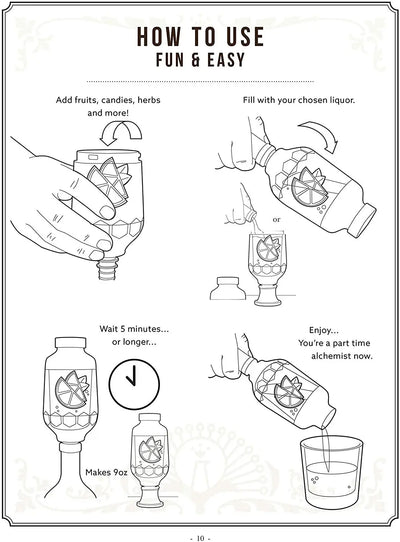 HOW TO USE
FUN & EASY

Add fruits, candies, herbs and more!

Fill with your chosen liquor.

or

Wait 5 minutes... or longer...

Makes 9oz

Enjoy... You're a part time alchemist now.

- 10 -